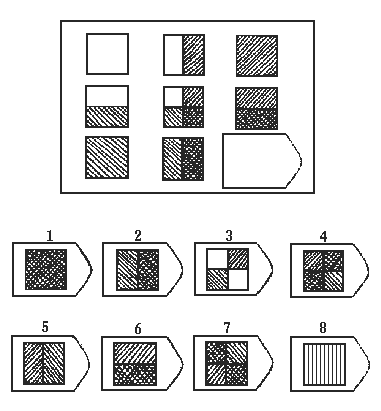 1 2 3 4

5 6 7 8